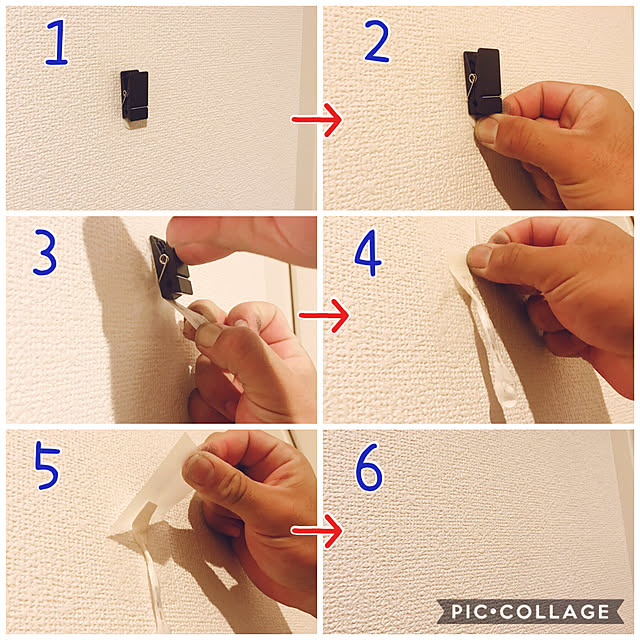 1

2

3

4

5

6

PIC•COLLAGE