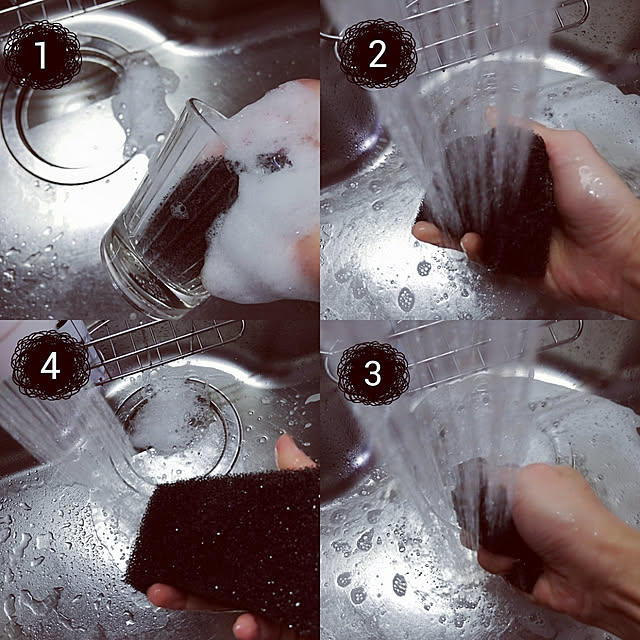 1

2

4

3