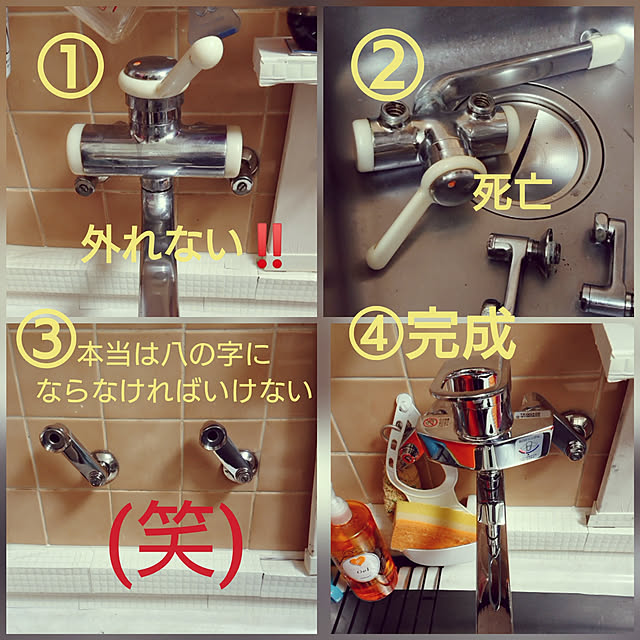 ①

外れない‼

②

死亡

③本当は八の字にならなければいけない

(笑)

④完成