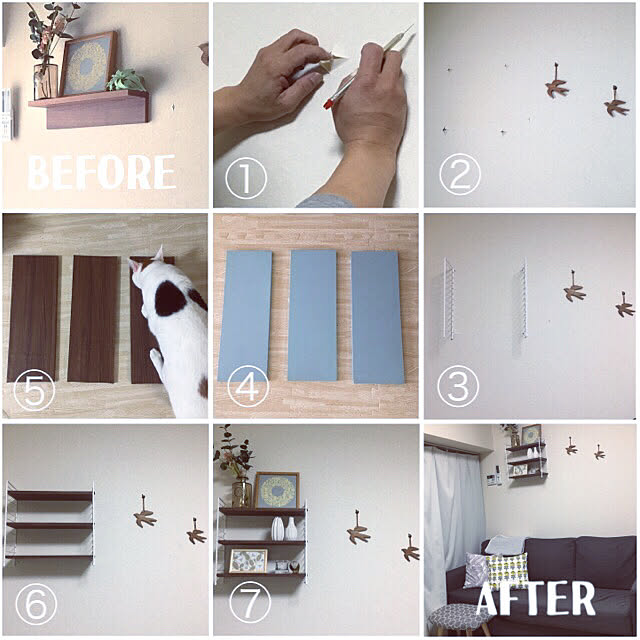 BEFORE

①

②

⑤

④

③

⑥

⑦

AFTER