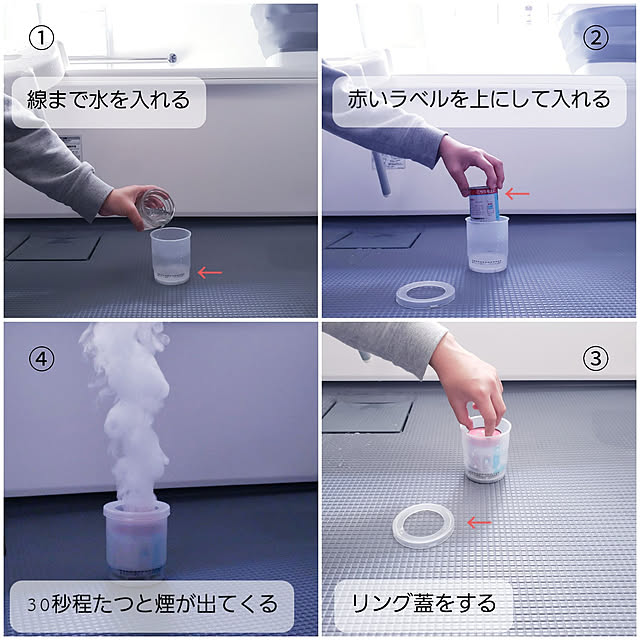 ①
線まで水を入れる

②
赤いラベルを上にして入れる

④
30秒程たつと煙が出てくる

③
リング蓋をする