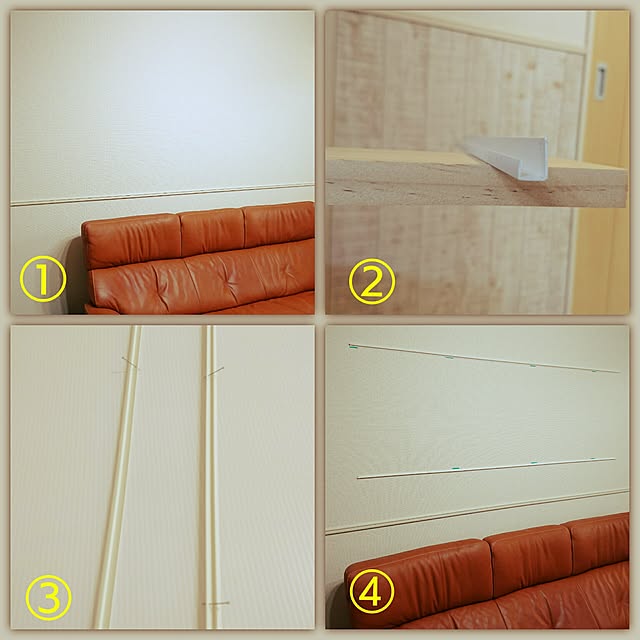 ①

②

③

④