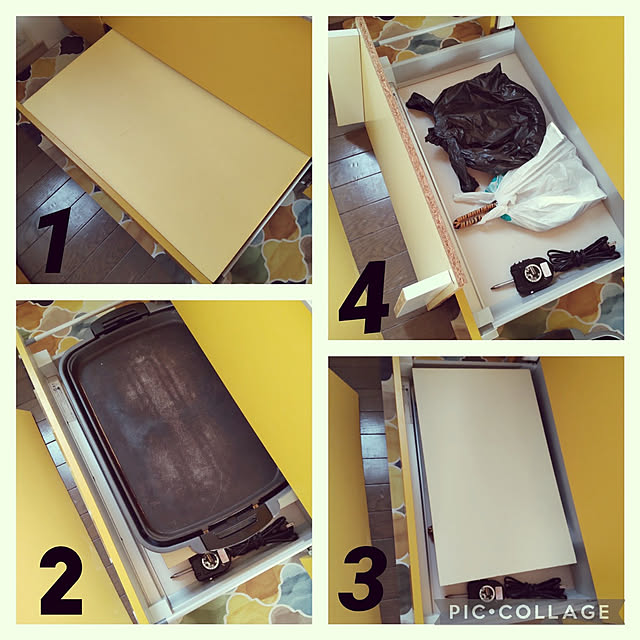 1

4

2

3

PIC•COLLAGE