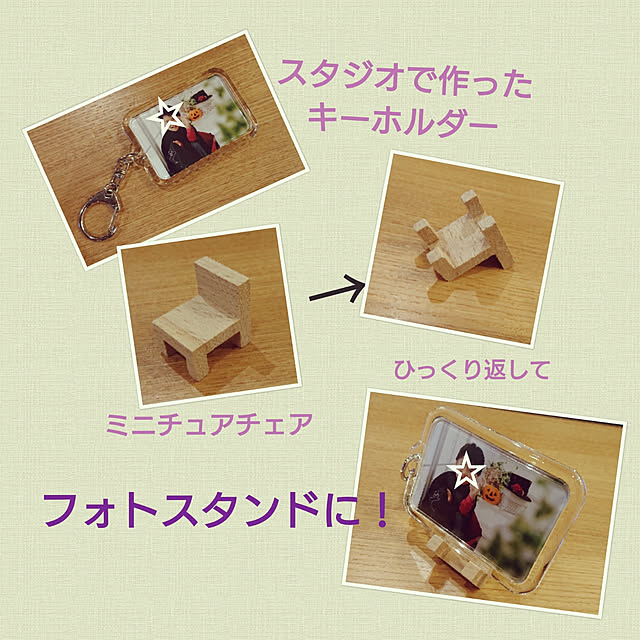 スタジオで作った
キーホルダー

ひっくり返して

ミニチュアチェア

フォトスタンドに！