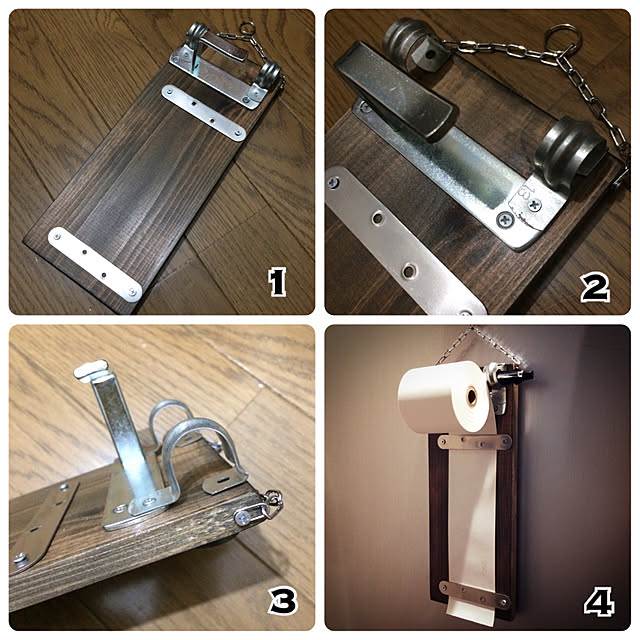 1

2

3

4