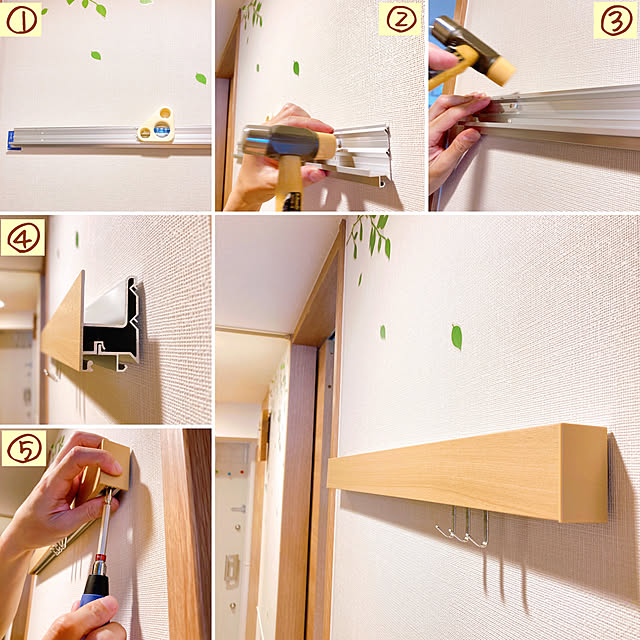 ①
②
③
④
⑤