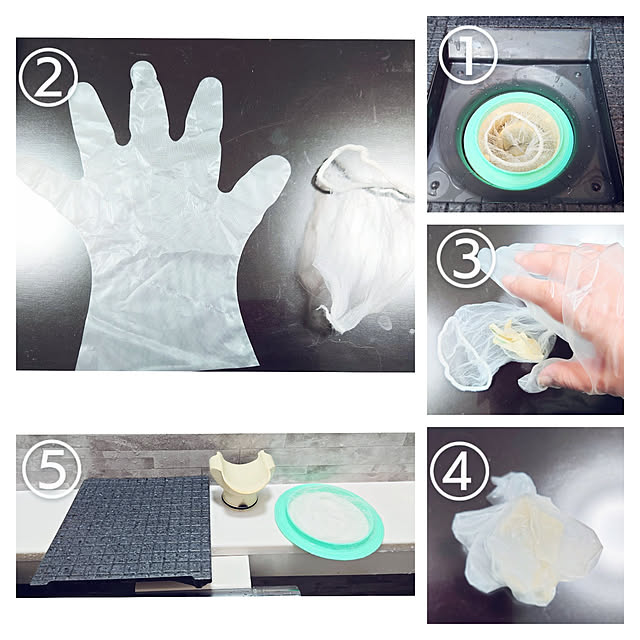 ②

①

③

⑤

④