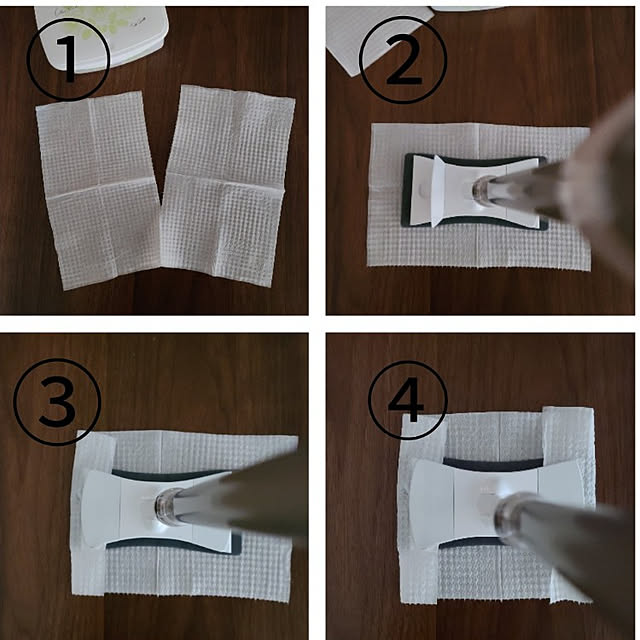 ①
②
③
④