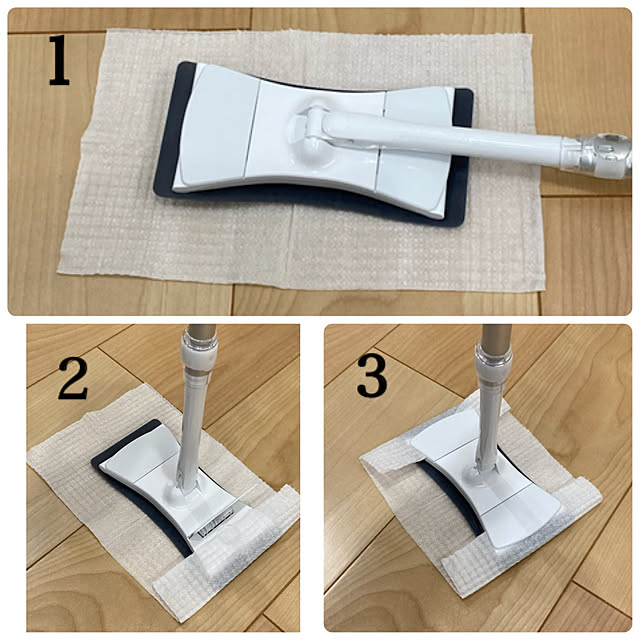 1

2

3