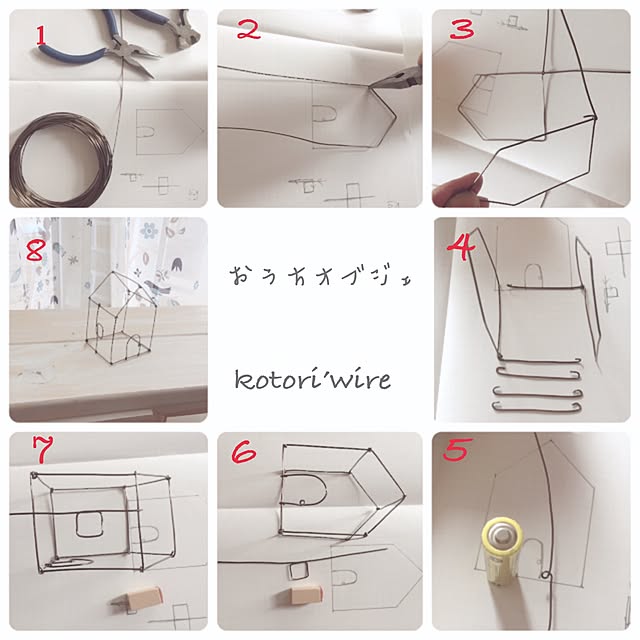 1

2

3

8

おうちオブジェ

kotori'wire

4

7

6

5