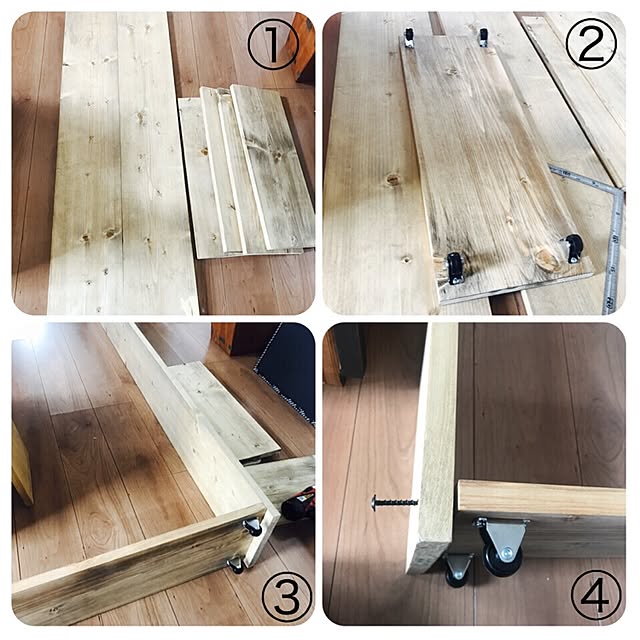 ①

②

③

④