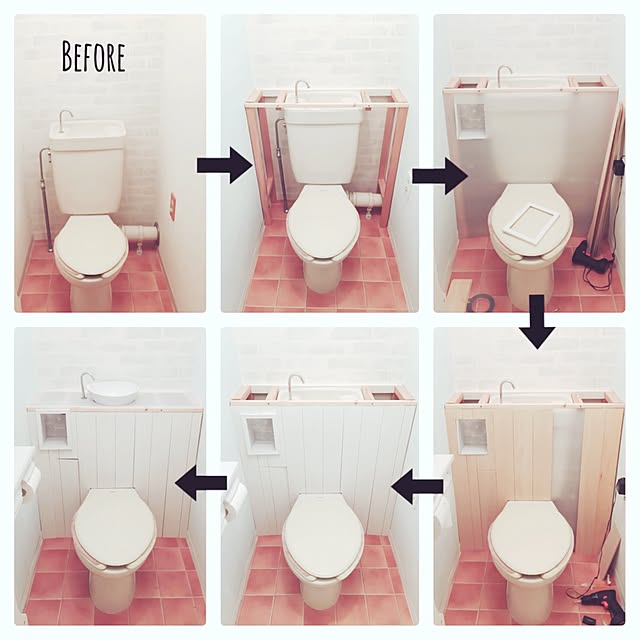 BEFORE