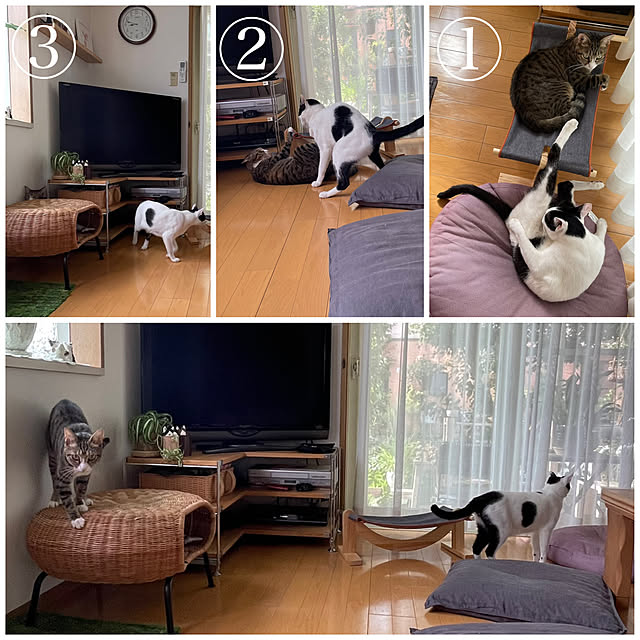 ③
②
①