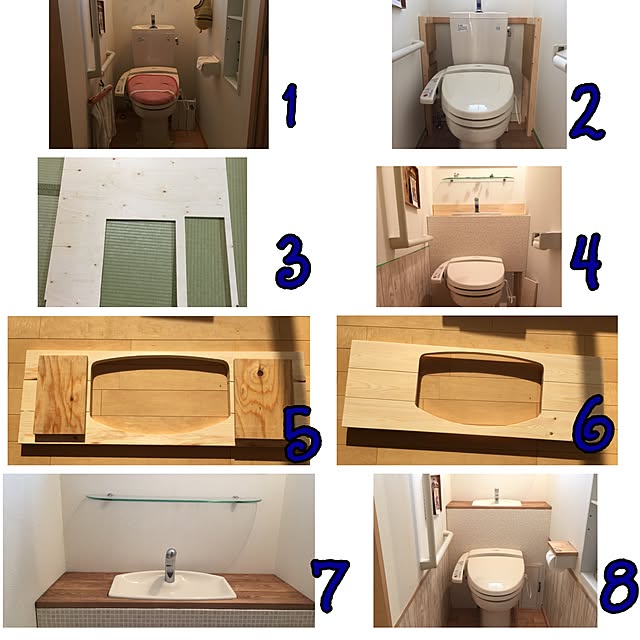 1
2
3
4
5
6
7
8