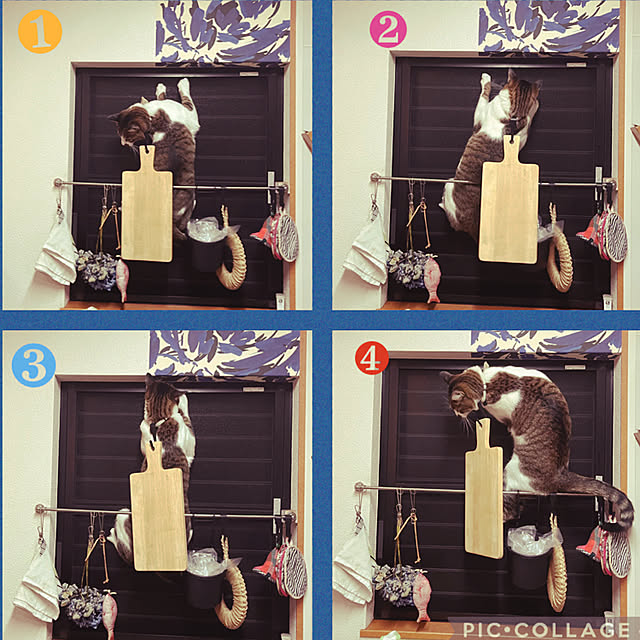 1
2
3
4
PIC•COLLAGE