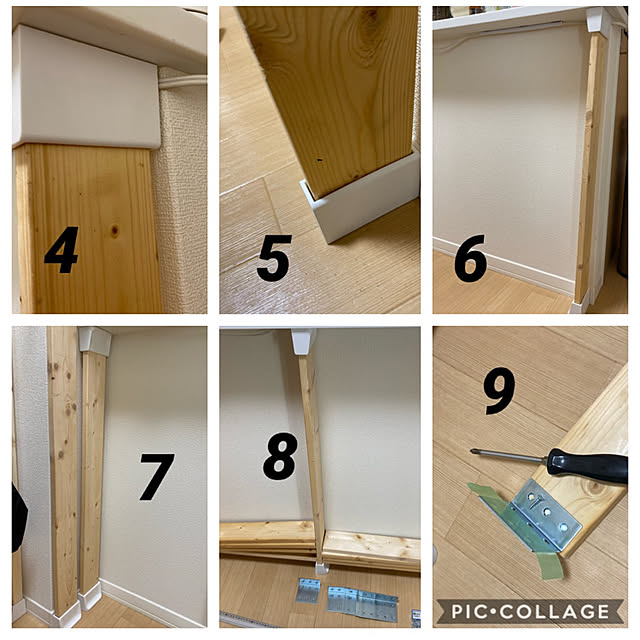 4

5

6

7

8

9

PIC•COLLAGE