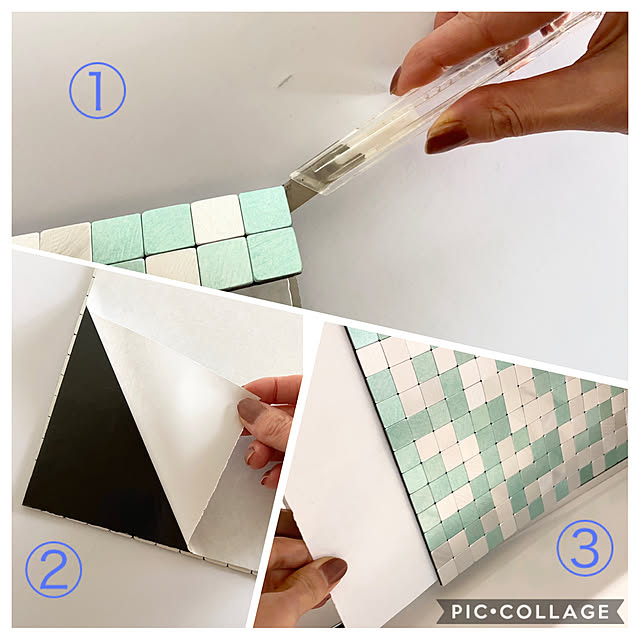 ①

②

③

PIC•COLLAGE