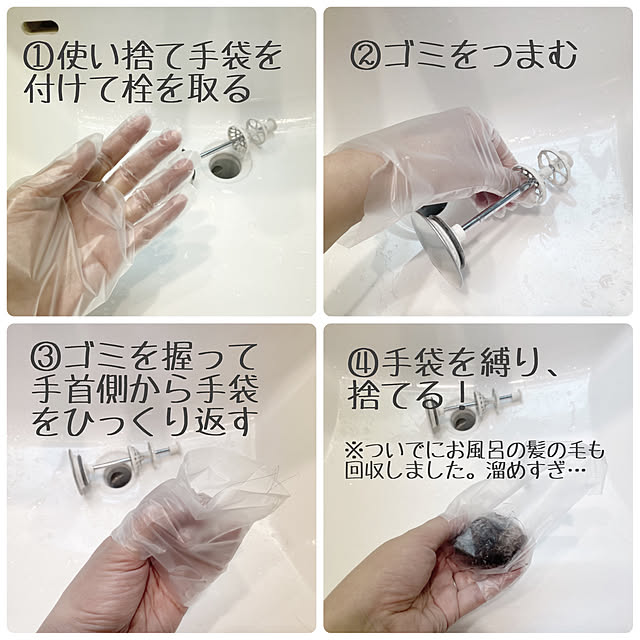 ①使い捨て手袋を付けて栓を取る

②ゴミをつまむ

③ゴミを握って手首側から手袋をひっくり返す

④手袋を縛り、捨てる！

※ついでにお風呂の髪の毛も回収しました。溜めすぎ…