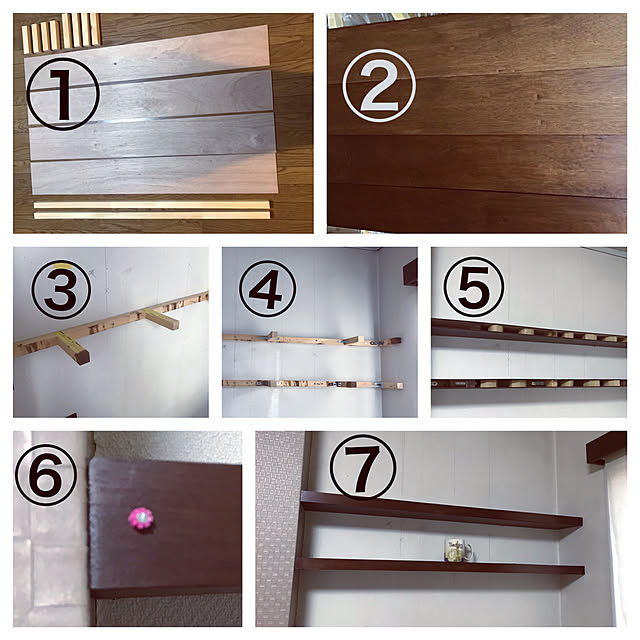 ①
②
③
④
⑤
⑥
⑦