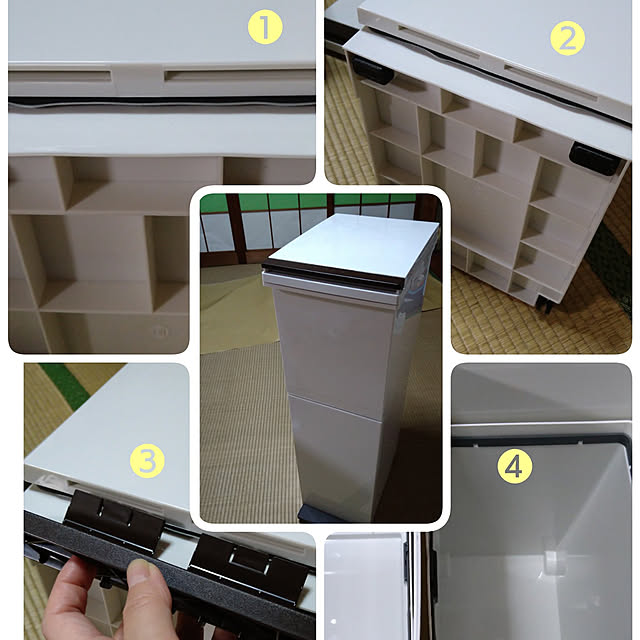 1
2
3
4