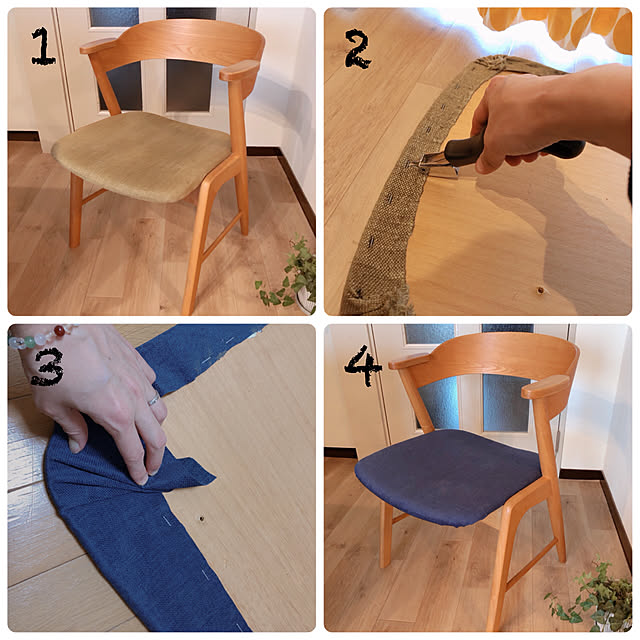 1

2

3

4