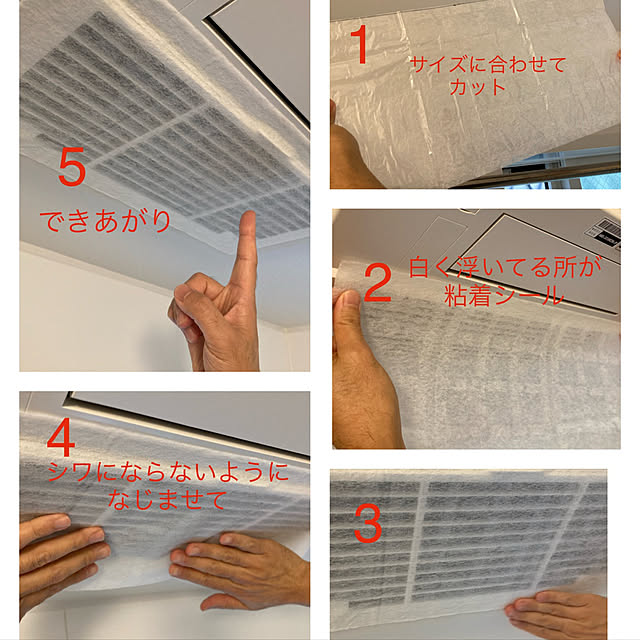 1
サイズに合わせて
カット

2
白く浮いてる所が
粘着シール

3

4
シワにならないように
なじませて

5
できあがり