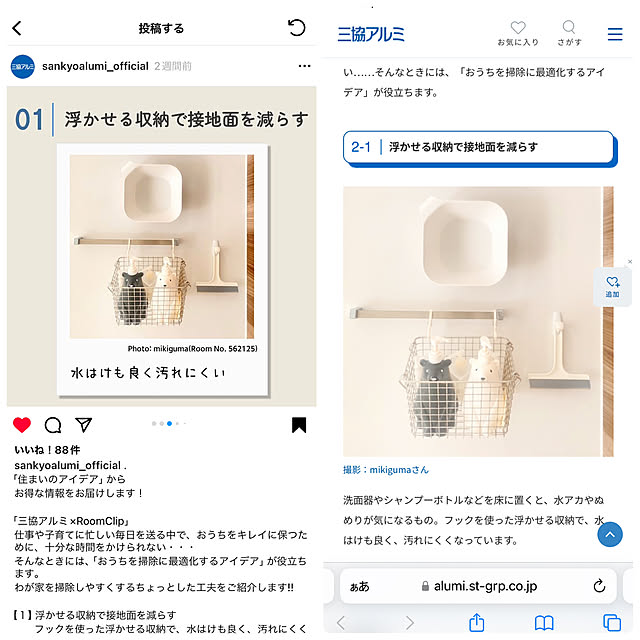 投稿する

三協アルミ

sankyoalumi_official 2週間前

01 浮かせる収納で接地面を減らす

Photo: mikiguma(Room No. 562125)

水はけも良く汚れにくい

いいね！88件

sankyoalumi_official .
「住まいのアイデア」から
お得な情報をお届けします！

「三協アルミ×RoomClip」
仕事や子育てに忙しい毎日を送る中で、おうちをキレイに保つために、十分な時間をかけられない・・・
そんなときには、「おうちを掃除に最適化するアイデア」が役立ちます。
わが家を掃除しやすくするちょっとした工夫をご紹介します!!

【1】浮かせる収納で接地面を減らす
フックを使った浮かせる収納で、水はけも良く、汚れにくく

三協アルミ

お気に入り さがす

い……そんなときには、「おうちを掃除に最適化するアイデア」が役立ちます。

2-1 浮かせる収納で接地面を減らす

追加

撮影：mikigumaさん

洗面器やシャンプーボトルなどを床に置くと、水アカやぬめりが気になるもの。フックを使った浮かせる収納で、水はけも良く、汚れにくくなっています。

ぁあ alumi.st-grp.co.jp