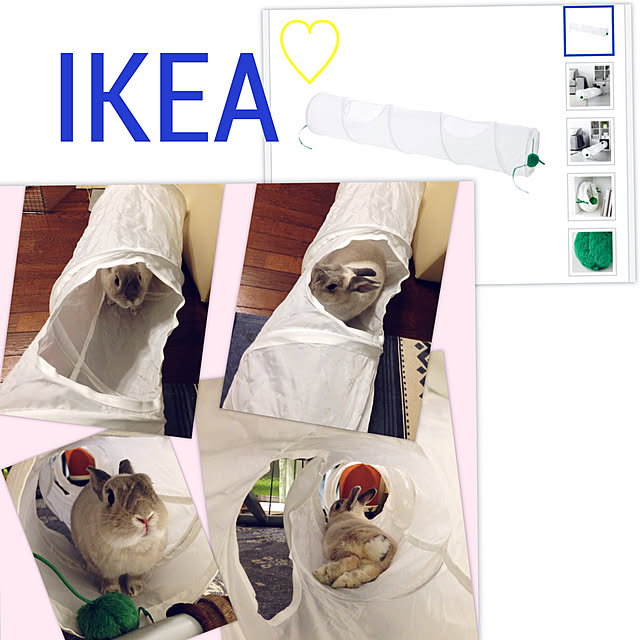 IKEA