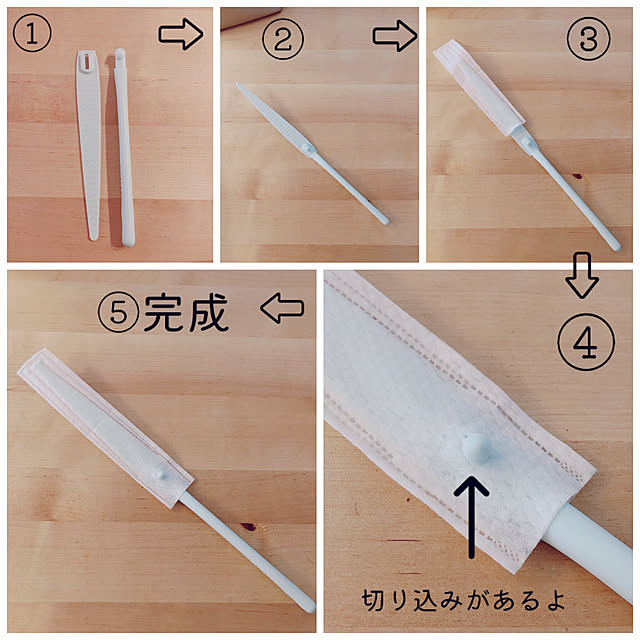 ①

②

③

④

⑤完成

切り込みがあるよ