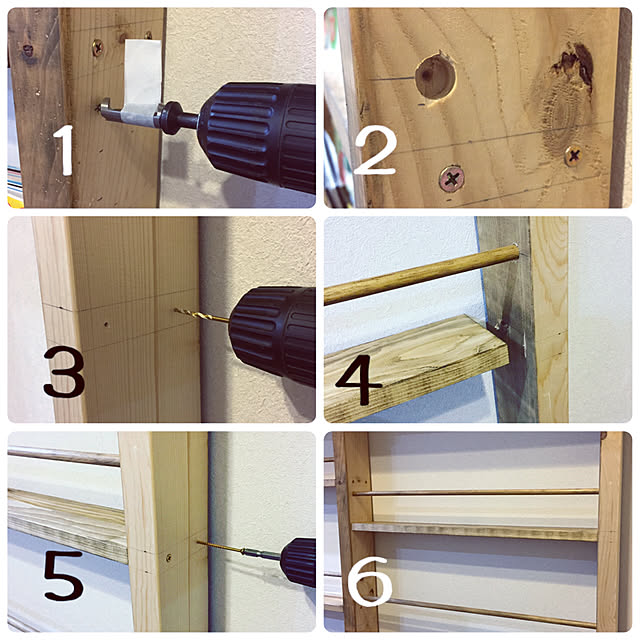 1

2

3

4

5

6