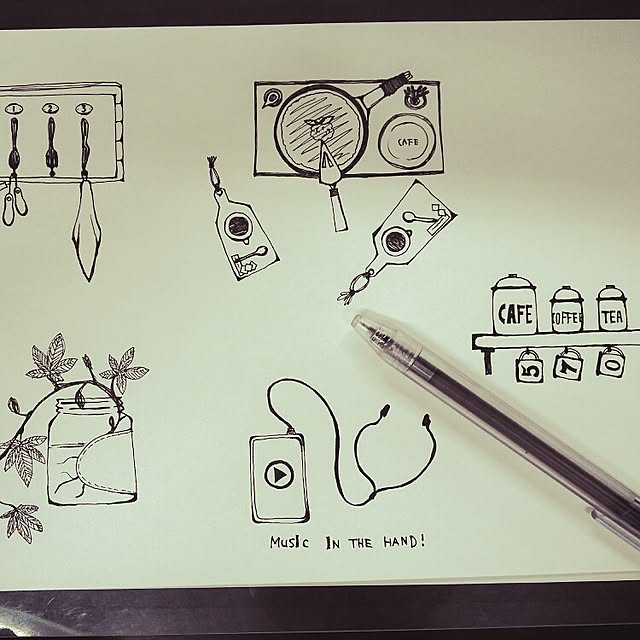 1 2 3

CAFE

CAFE COFFEE TEA

5 7 0

MUSIC IN THE HAND!