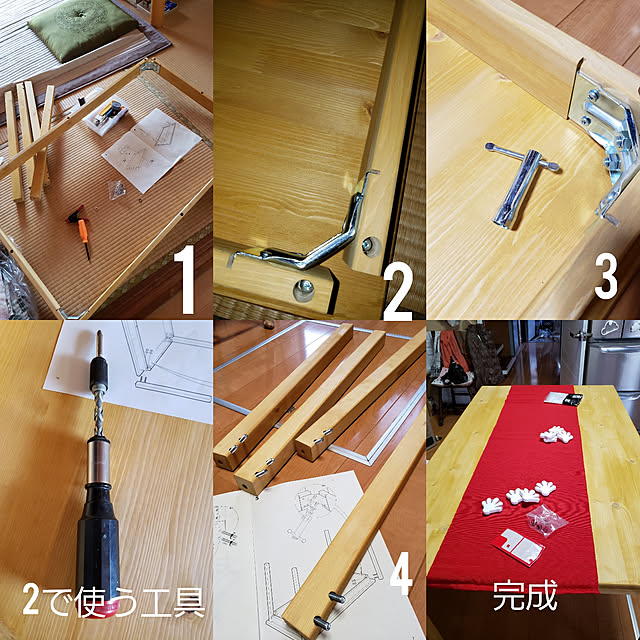 1

2

3

2で使う工具

4

完成