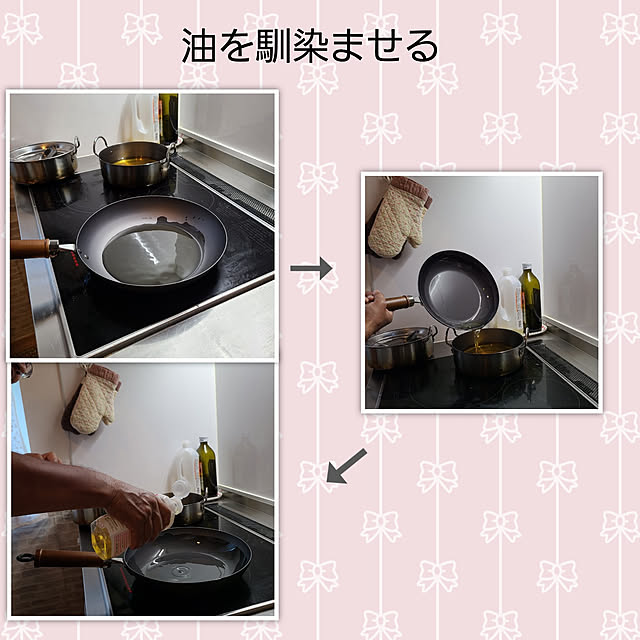 油を馴染ませる