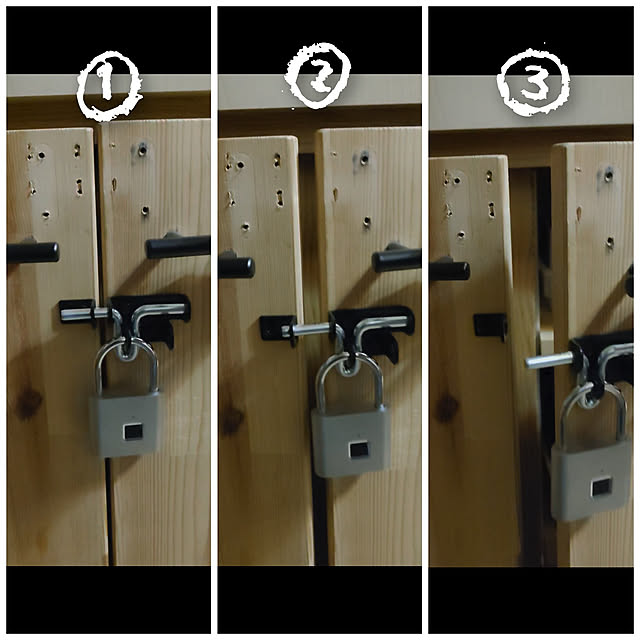 1

2

3