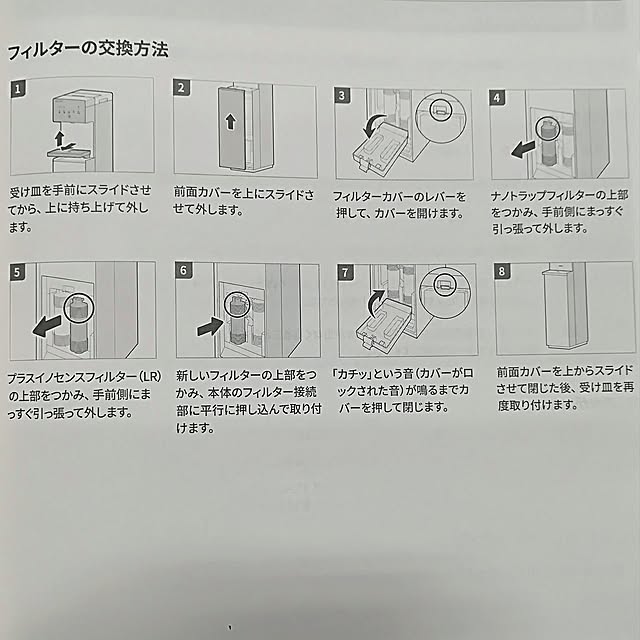 フィルターの交換方法

1

受け皿を手前にスライドさせてから、上に持ち上げて外します。

2

前面カバーを上にスライドさせて外します。

3

フィルターカバーのレバーを押して、カバーを開けます。

4

ナノトラップフィルターの上部をつかみ、手前側にまっすぐ引っ張って外します。

5

プラスイノセンスフィルター（LR）の上部をつかみ、手前側にまっすぐ引っ張って外します。

6

新しいフィルターの上部をつかみ、本体のフィルター接続部に平行に押し込んで取り付けます。

7

「カチッ」という音（カバーがロックされた音）が鳴るまでカバーを押して閉じます。

8

前面カバーを上からスライドさせて閉じた後、受け皿を再度取り付けます。