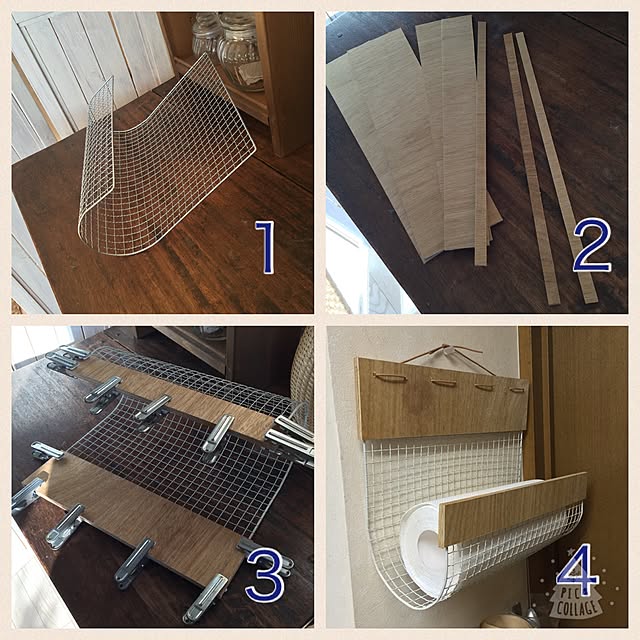 1

2

3

4

PIC COLLAGE