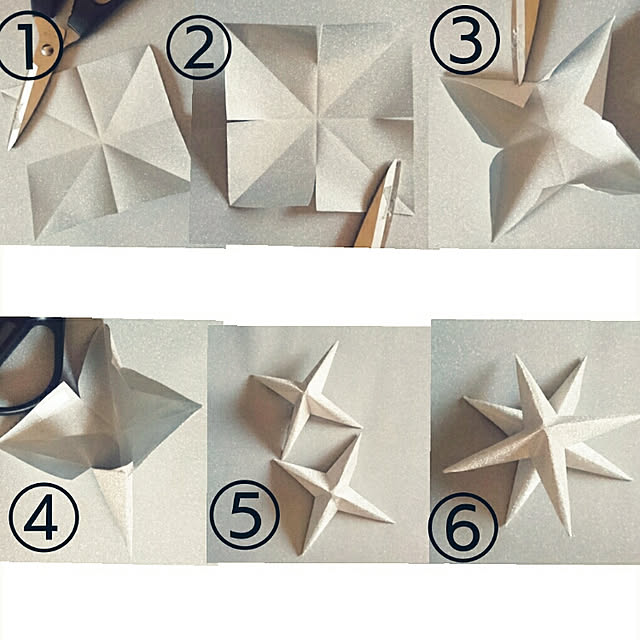 ①
②
③
④
⑤
⑥