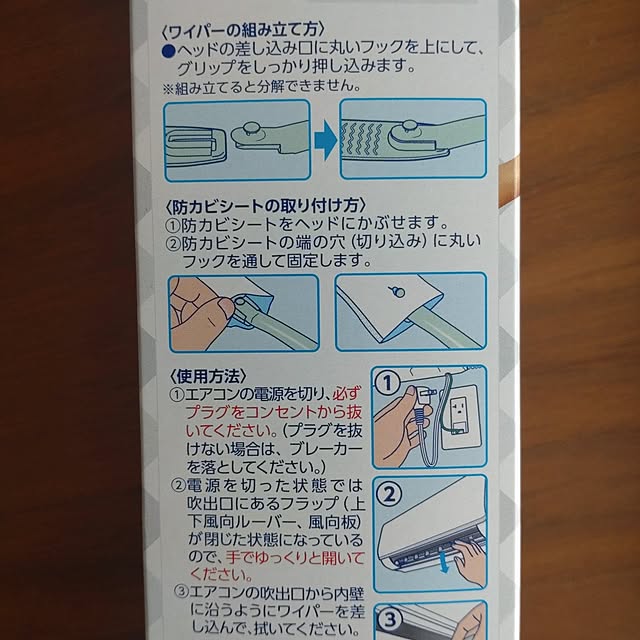 〈ワイパーの組み立て方〉
●ヘッドの差し込み口に丸いフックを上にして、グリップをしっかり押し込みます。
※組み立てると分解できません。

〈防カビシートの取り付け方〉
①防カビシートをヘッドにかぶせます。
②防カビシートの端の穴（切り込み）に丸いフックを通して固定します。

〈使用方法〉
①エアコンの電源を切り、必ずプラグをコンセントから抜いてください。（プラグを抜けない場合は、ブレーカーを落としてください。）
②電源を切った状態では吹出口にあるフラップ（上下風向ルーバー、風向板）が閉じた状態になっているので、手でゆっくりと開いてください。
③エアコンの吹出口から内壁に沿うようにワイパーを差し込んで、拭いてください。

①
②
③