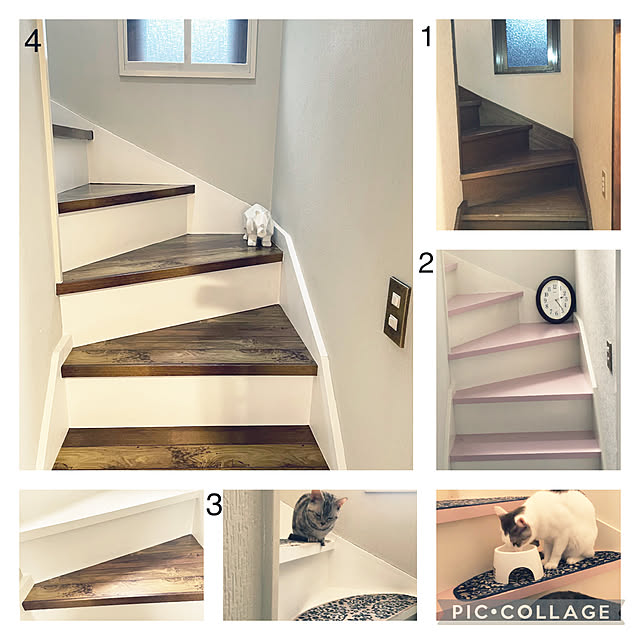 4

1

2

3

PIC•COLLAGE