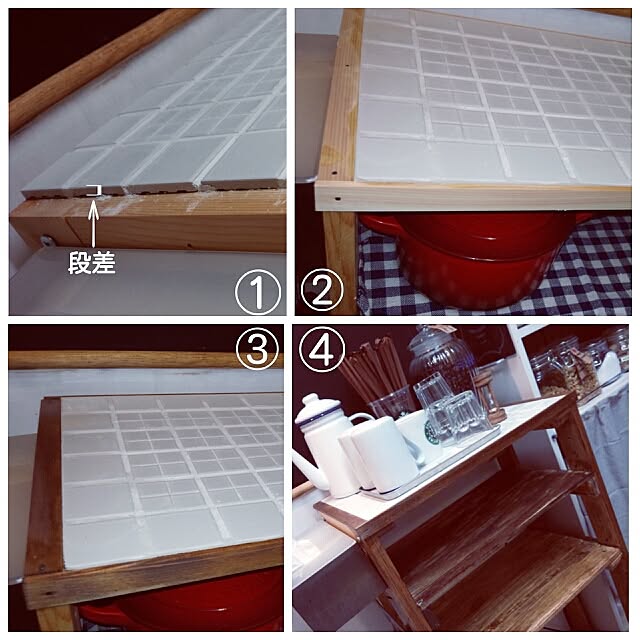 段差
①
②
③
④