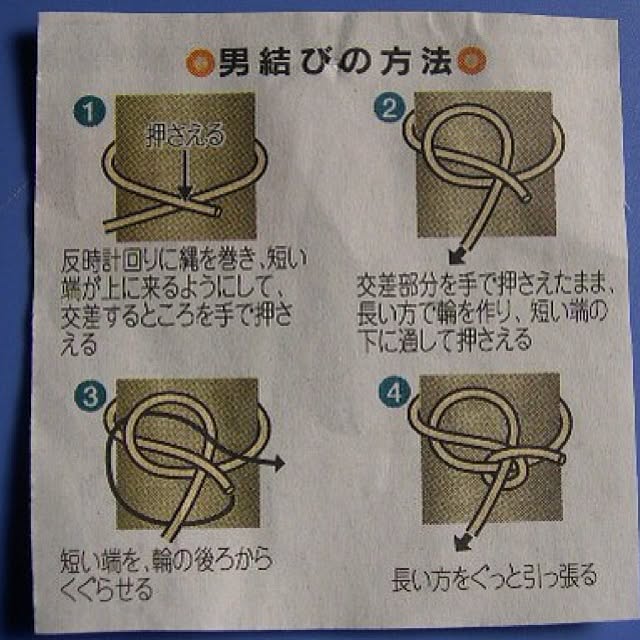 男結びの方法

1
押さえる
反時計回りに縄を巻き、短い端が上に来るようにして、交差するところを手で押さえる

2
交差部分を手で押さえたまま、長い方で輪を作り、短い端の下に通して押さえる

3
短い端を、輪の後ろからくぐらせる

4
長い方をぐっと引っ張る