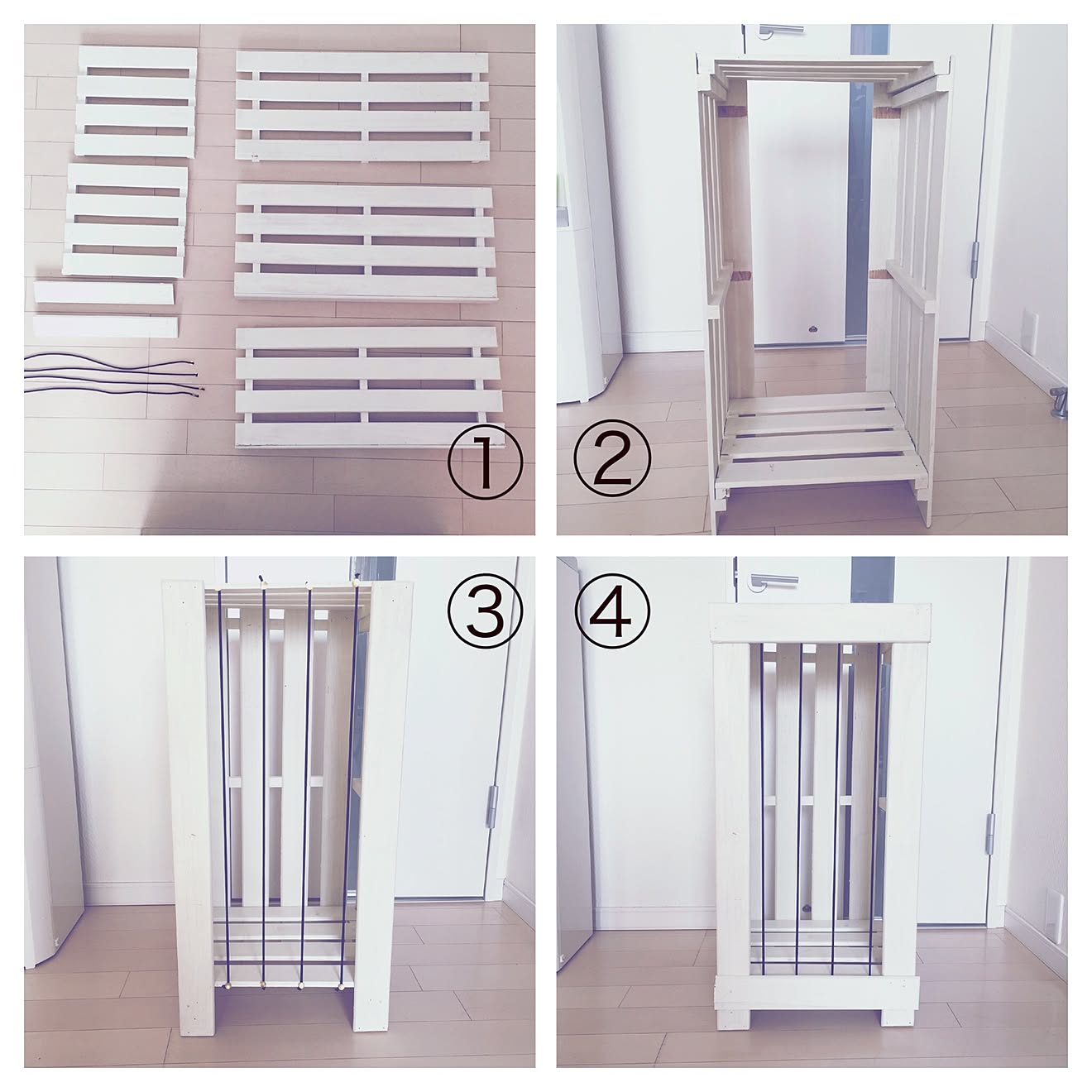 ①
②
③
④