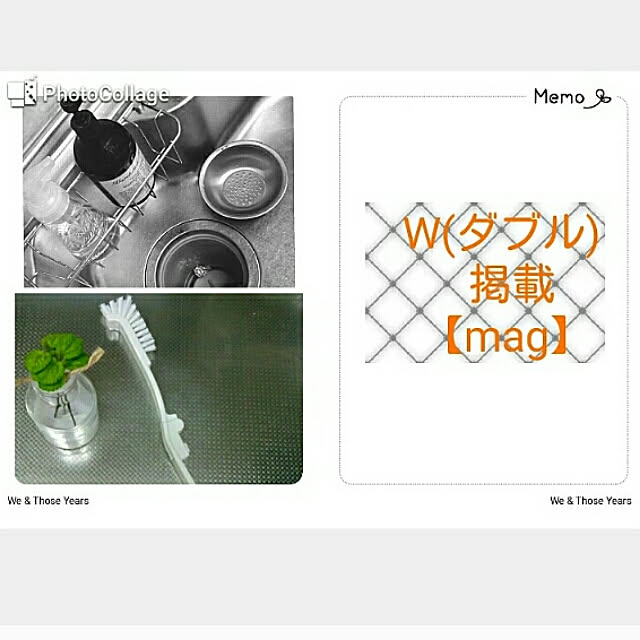 PhotoCollage

Memo

W(ダブル)
掲載
【mag】

We & Those Years

We & Those Years