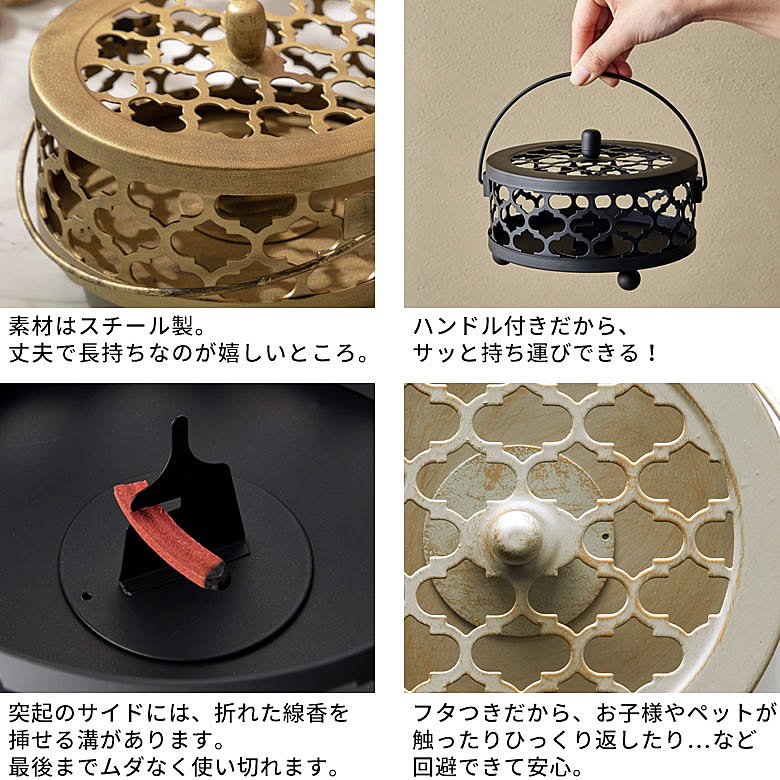 素材はスチール製。
丈夫で長持ちなのが嬉しいところ。

ハンドル付きだから、
サッと持ち運びできる！

突起のサイドには、折れた線香を
挿せる溝があります。
最後までムダなく使い切れます。

フタつきだから、お子様やペットが
触ったりひっくり返したり…など
回避できて安心。