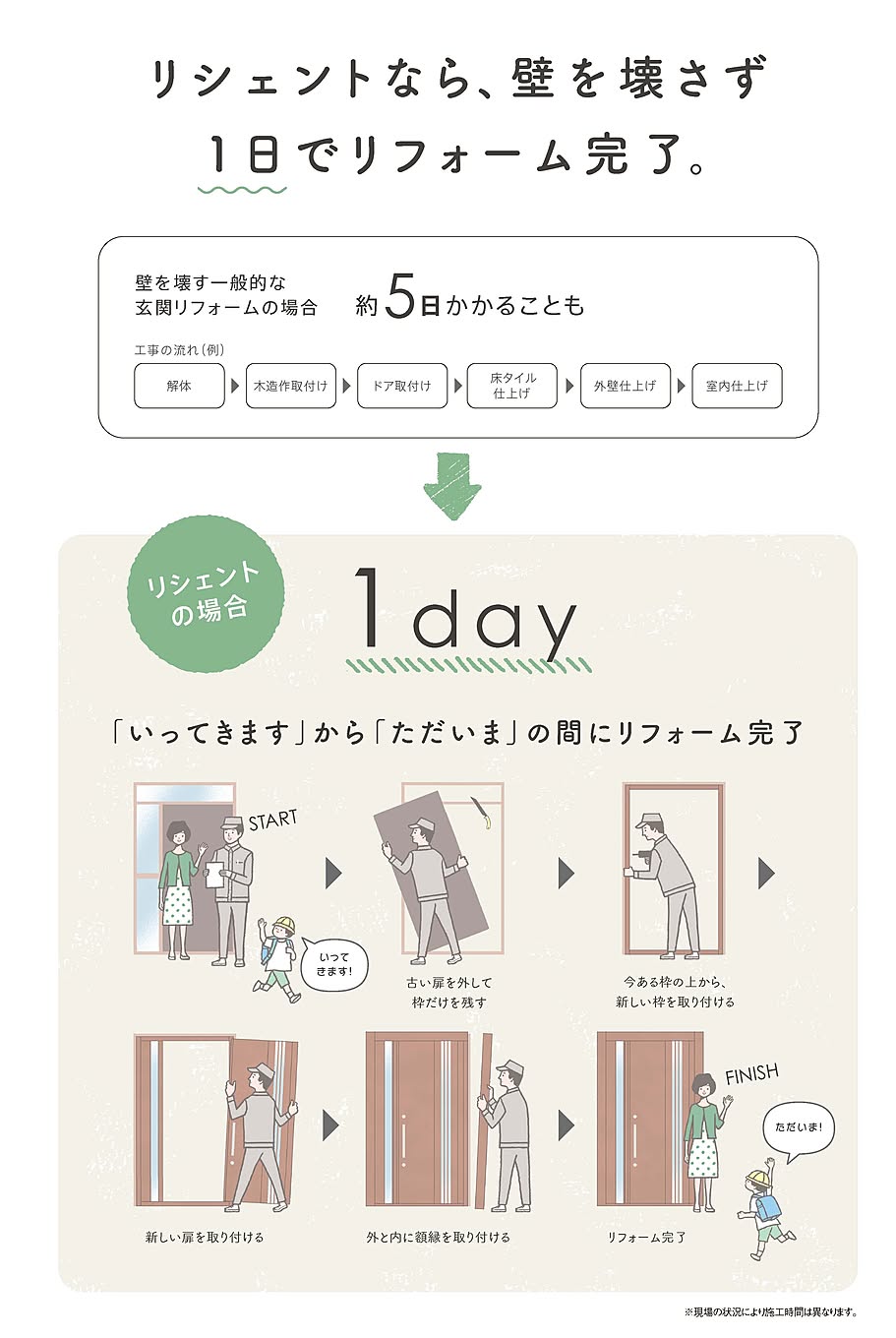 リシェントなら、壁を壊さず
1日でリフォーム完了。

壁を壊す一般的な
玄関リフォームの場合

約5日かかることも

工事の流れ（例）

解体 ▶ 木造作取付け ▶ ドア取付け ▶ 床タイル仕上げ ▶ 外壁仕上げ ▶ 室内仕上げ

リシェントの場合

1day

「いってきます」から「ただいま」の間にリフォーム完了

START

いってきます!

古い扉を外して
枠だけを残す

今ある枠の上から、
新しい枠を取り付ける

新しい扉を取り付ける

外と内に額縁を取り付ける

FINISH

ただいま!

リフォーム完了

※現場の状況により施工時間は異なります。