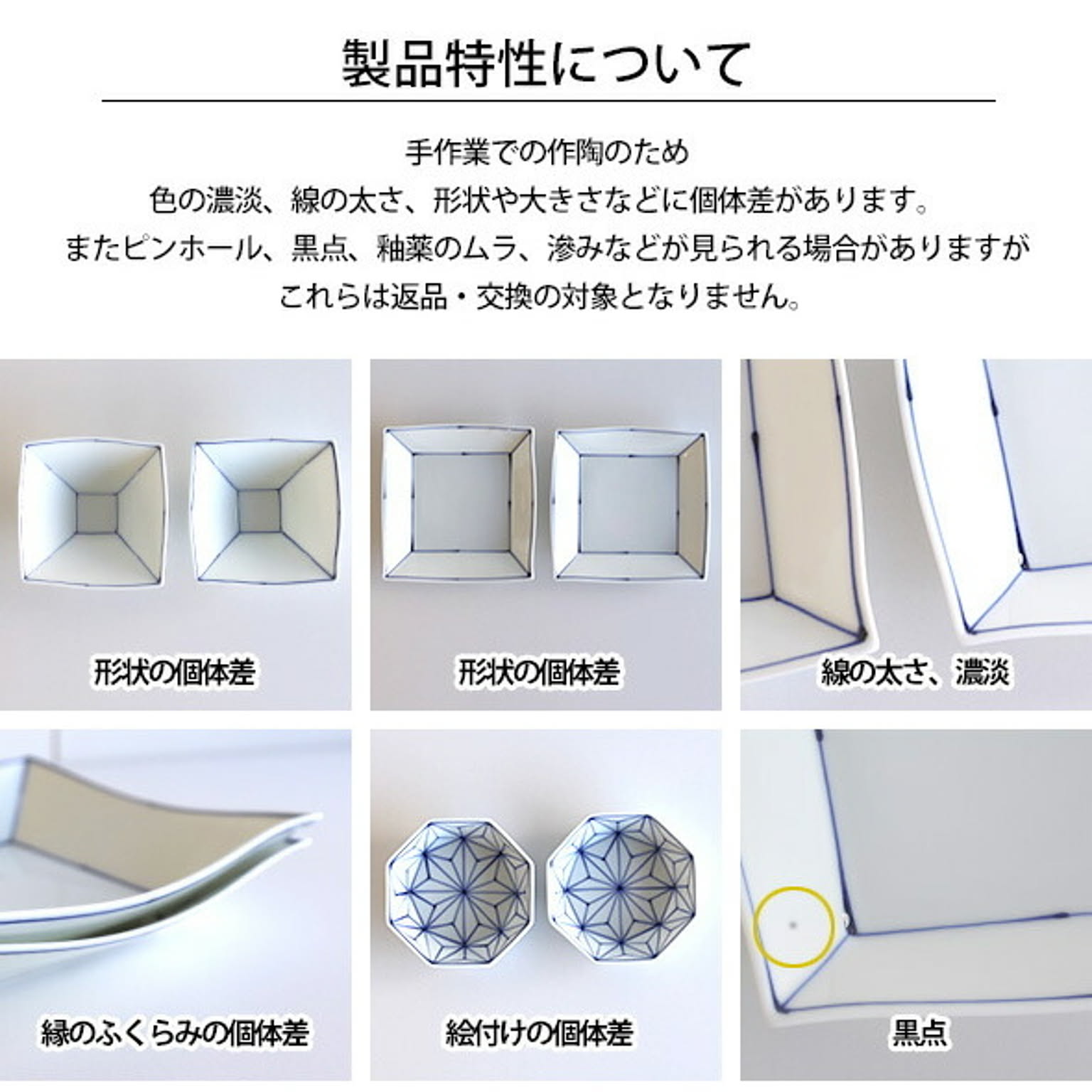 製品特性について

手作業での作陶のため
色の濃淡、線の太さ、形状や大きさなどに個体差があります。
またピンホール、黒点、釉薬のムラ、滲みなどが見られる場合がありますが
これらは返品・交換の対象となりません。

形状の個体差

形状の個体差

線の太さ、濃淡

縁のふくらみの個体差

絵付けの個体差

黒点