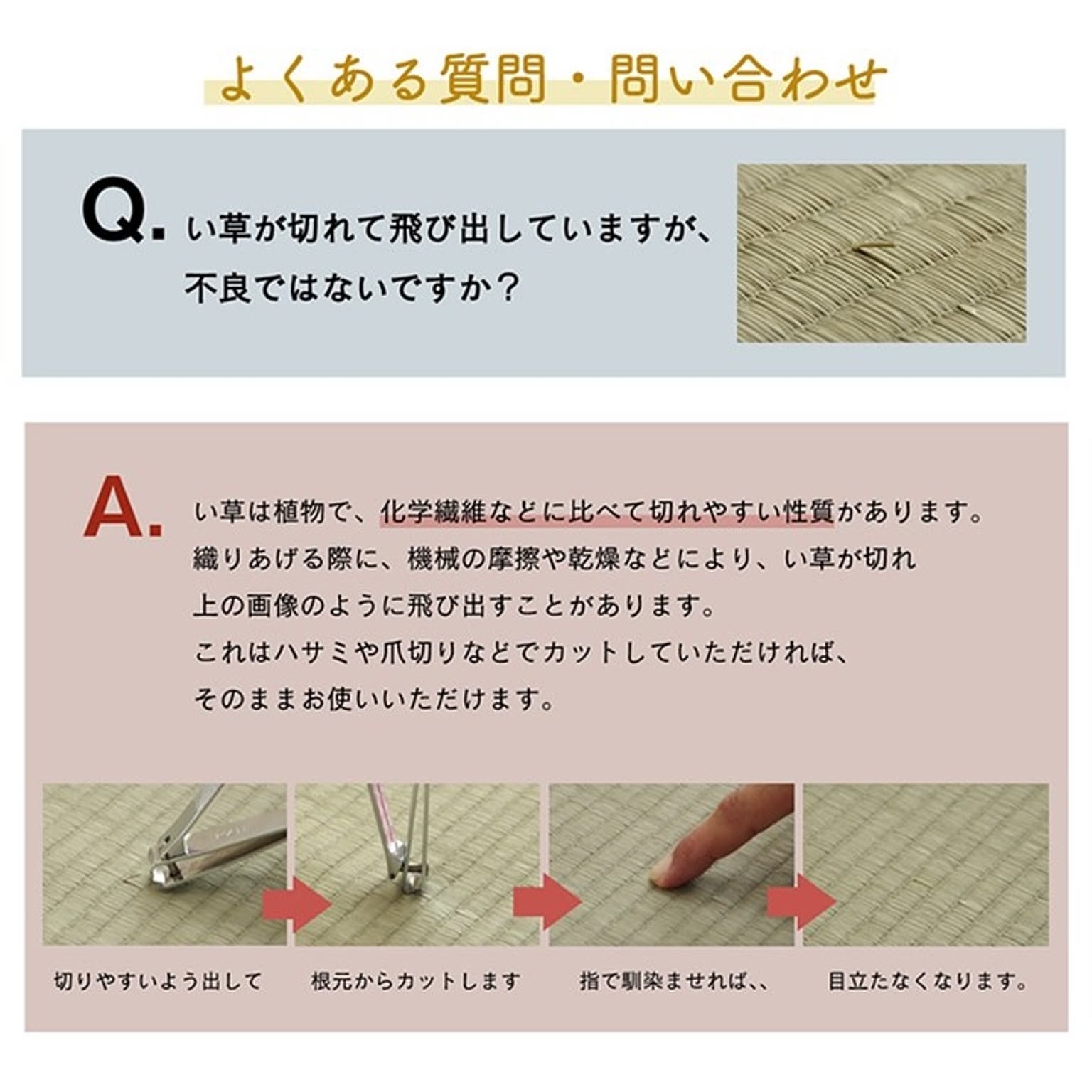 よくある質問・問い合わせ

Q. い草が切れて飛び出していますが、不良ではないですか？

A. い草は植物で、化学繊維などに比べて切れやすい性質があります。
織りあげる際に、機械の摩擦や乾燥などにより、い草が切れ
上の画像のように飛び出すことがあります。
これはハサミや爪切りなどでカットしていただければ、
そのままお使いいただけます。

切りやすいよう出して

根元からカットします

指で馴染ませれば、、

目立たなくなります。