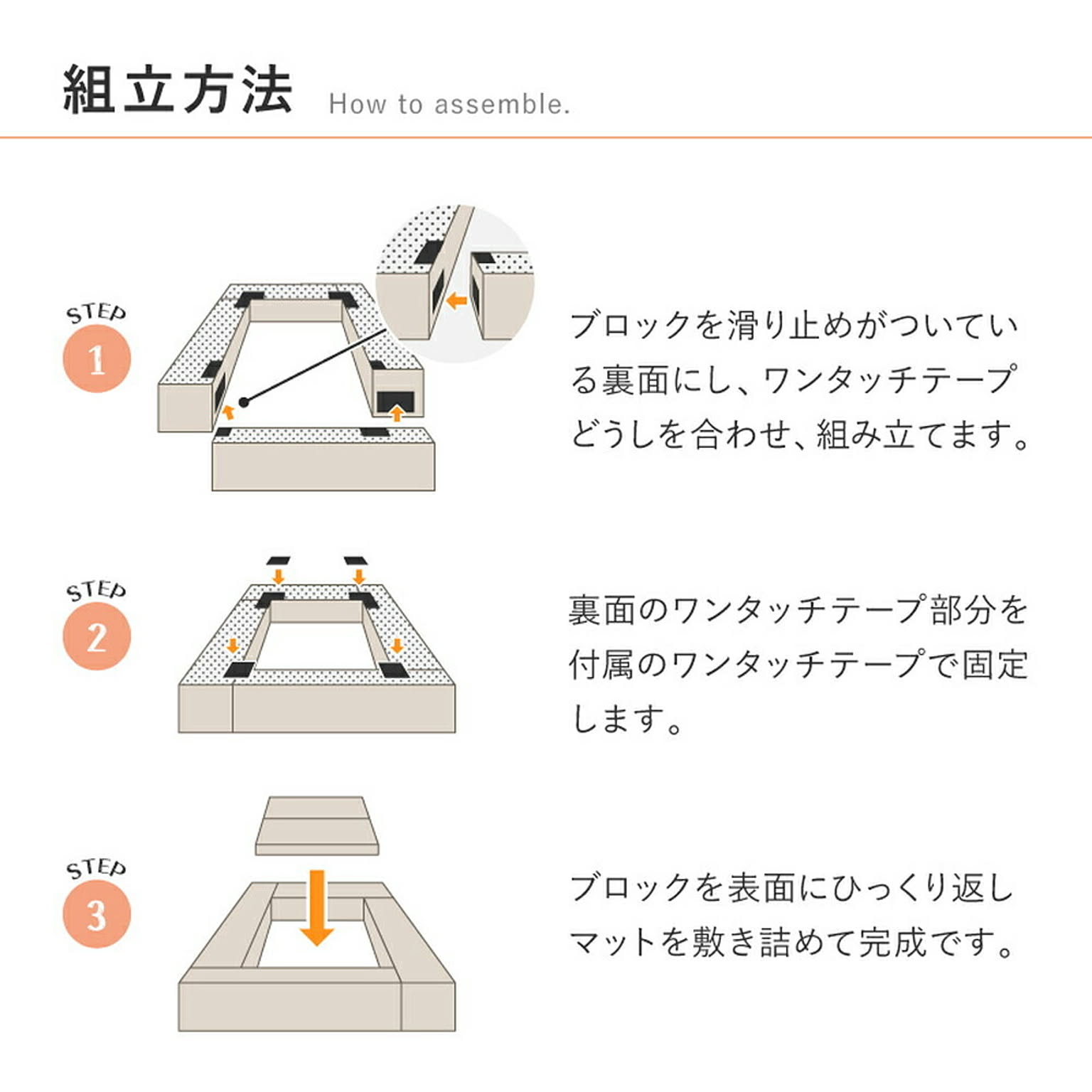 組立方法 How to assemble.

STEP 1

ブロックを滑り止めがついている裏面にし、ワンタッチテープどうしを合わせ、組み立てます。

STEP 2

裏面のワンタッチテープ部分を付属のワンタッチテープで固定します。

STEP 3

ブロックを表面にひっくり返しマットを敷き詰めて完成です。