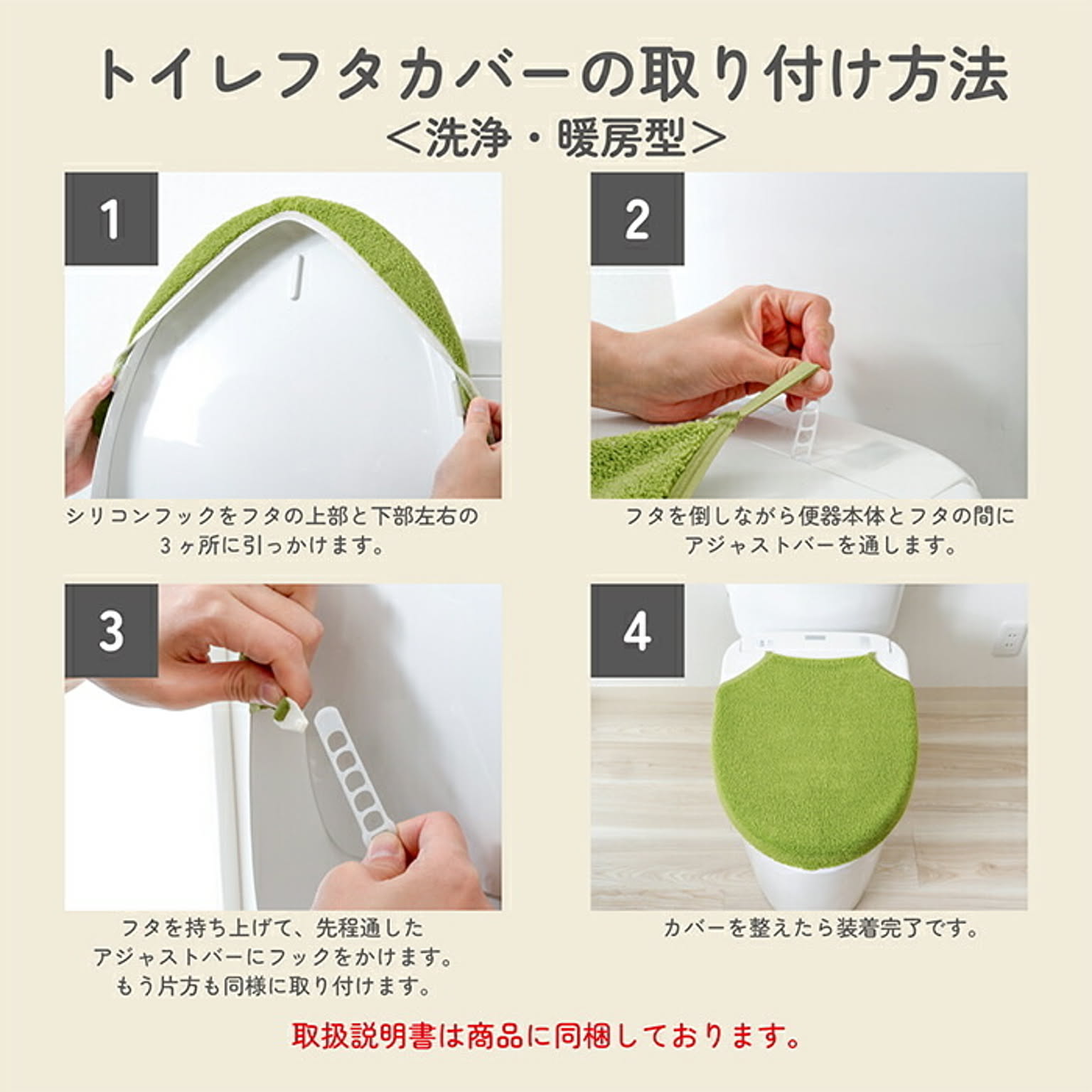 トイレフタカバーの取り付け方法
＜洗浄・暖房型＞

1

シリコンフックをフタの上部と下部左右の3ヶ所に引っかけます。

2

フタを倒しながら便器本体とフタの間にアジャストバーを通します。

3

フタを持ち上げて、先程通したアジャストバーにフックをかけます。もう片方も同様に取り付けます。

4

カバーを整えたら装着完了です。

取扱説明書は商品に同梱しております。