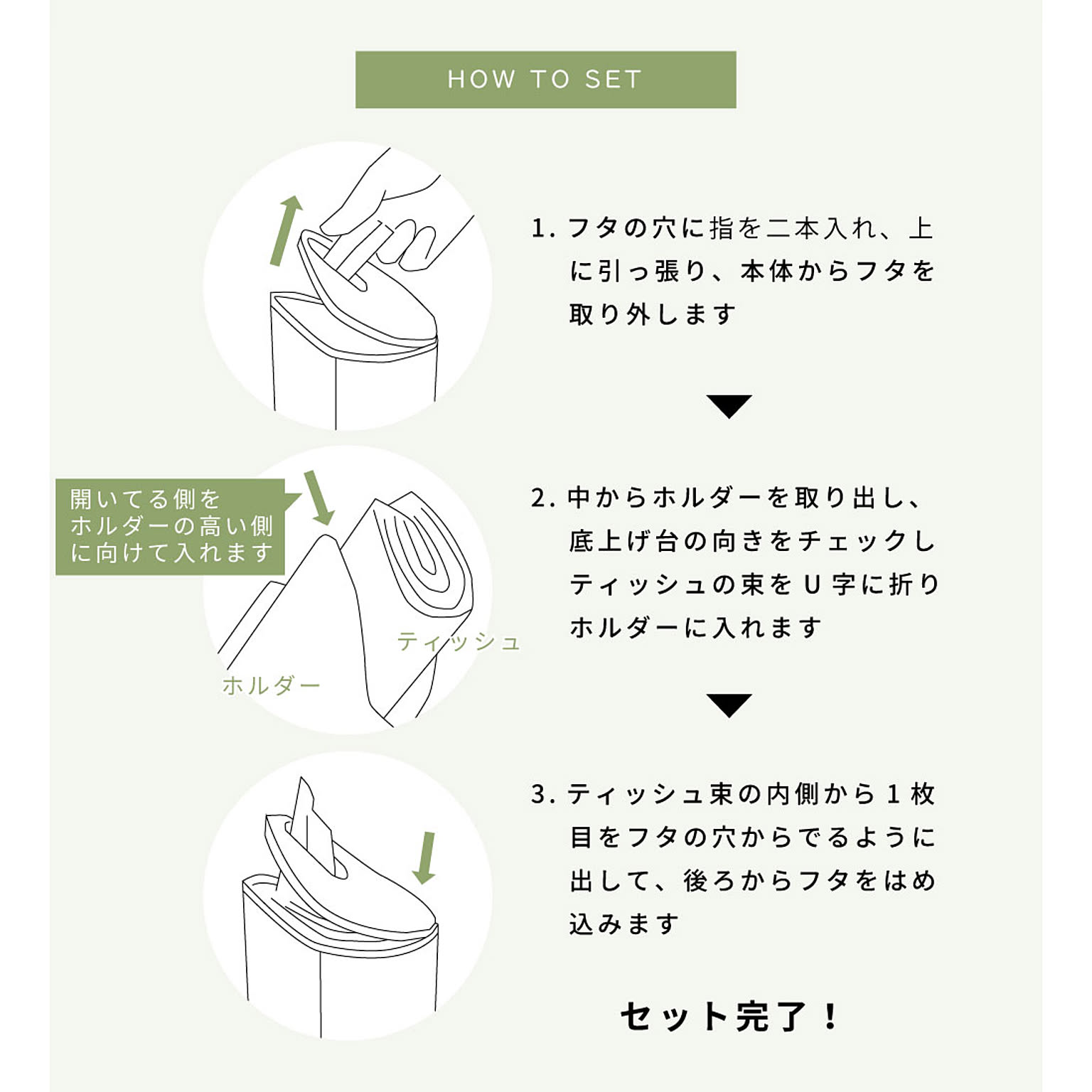 HOW TO SET

1. フタの穴に指を二本入れ、上に引っ張り、本体からフタを取り外します

開いてる側をホルダーの高い側に向けて入れます

ティッシュ

ホルダー

2. 中からホルダーを取り出し、底上げ台の向きをチェックしティッシュの束をU字に折りホルダーに入れます

3. ティッシュ束の内側から1枚目をフタの穴からでるように出して、後ろからフタをはめ込みます

セット完了！